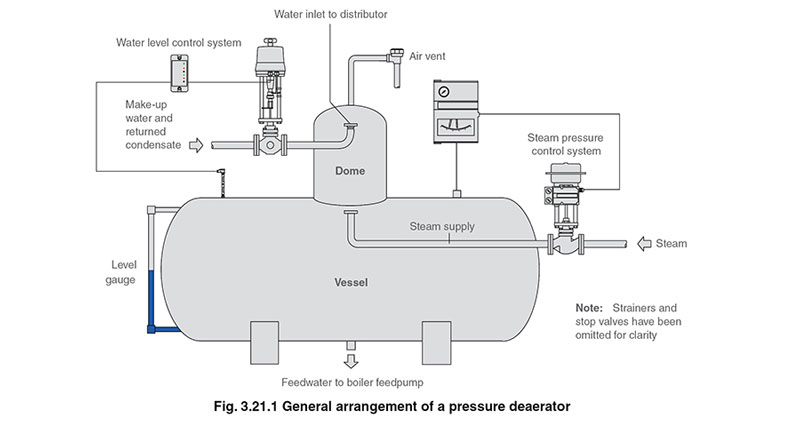 Water inlet to distributor

Water level control system

Air vent

Make-up water and returned condensate

Steam pressure control system

Dome

Steam supply

Steam

Level gauge

Vessel

Note: Strainers and stop valves have been omitted for clarity

Feedwater to boiler feedpump

Fig. 3.21.1 General arrangement of a pressure deaerator